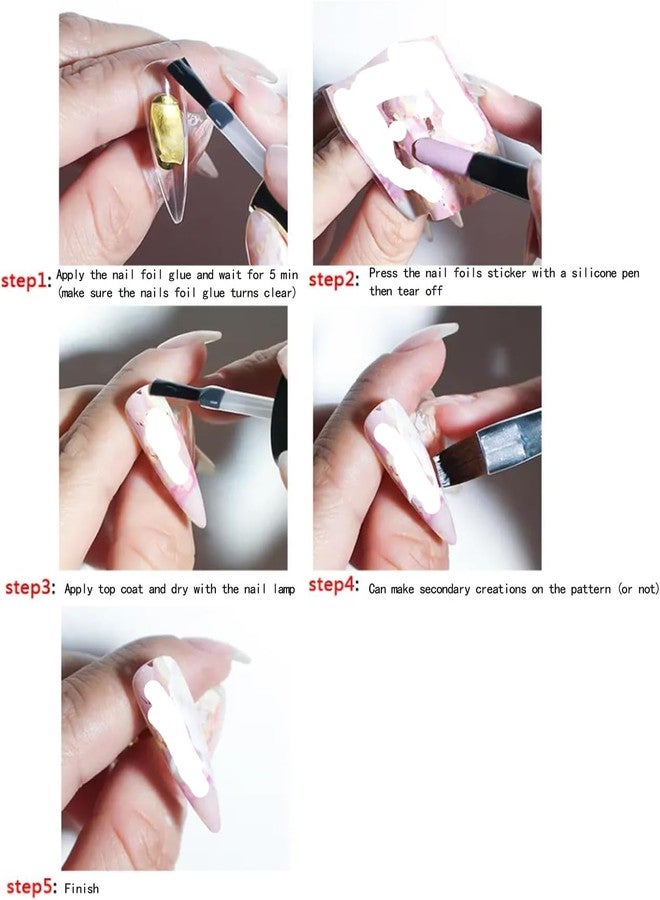 step1: Apply the nail foil glue and wait for 5 min (make sure the nails foil glue turns clear)

step2: Press the nail foils sticker with a silicone pen then tear off

step3: Apply top coat and dry with the nail lamp

step4: Can make secondary creations on the pattern (or not)

step5: Finish